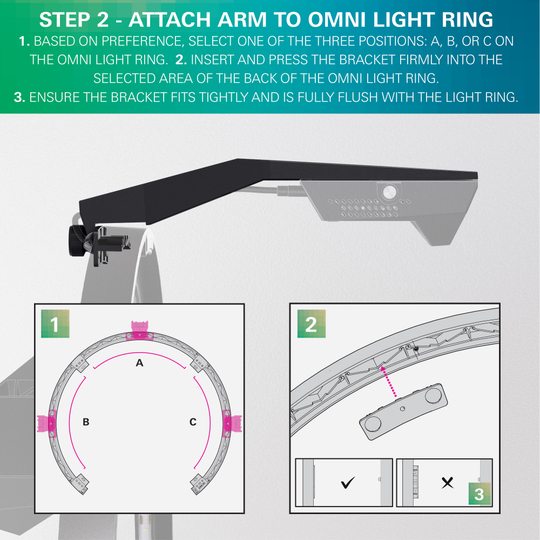 STEP 2 - ATTACH ARM TO OMNI LIGHT RING

1. BASED ON PREFERENCE, SELECT ONE OF THE THREE POSITIONS: A, B, OR C ON THE OMNI LIGHT RING. 2. INSERT AND PRESS THE BRACKET FIRMLY INTO THE SELECTED AREA OF THE BACK OF THE OMNI LIGHT RING.
3. ENSURE THE BRACKET FITS TIGHTLY AND IS FULLY FLUSH WITH THE LIGHT RING.

1

A

B

C

2

✓

✕

3