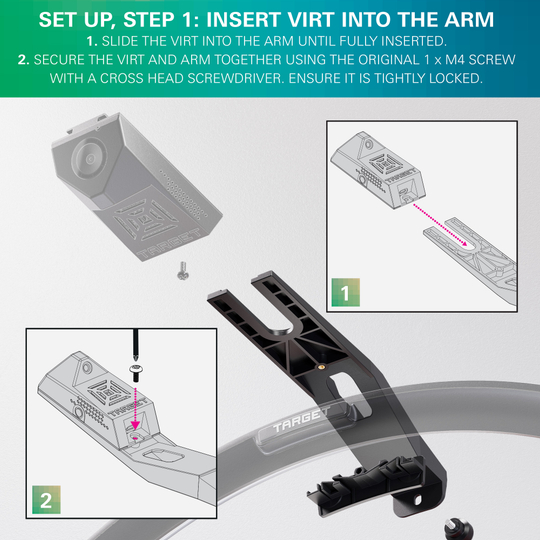 SET UP, STEP 1: INSERT VIRT INTO THE ARM

1. SLIDE THE VIRT INTO THE ARM UNTIL FULLY INSERTED.

2. SECURE THE VIRT AND ARM TOGETHER USING THE ORIGINAL 1 x M4 SCREW WITH A CROSS HEAD SCREWDRIVER. ENSURE IT IS TIGHTLY LOCKED.

TARGET

TARGET

1

TARGET

2

TARGET