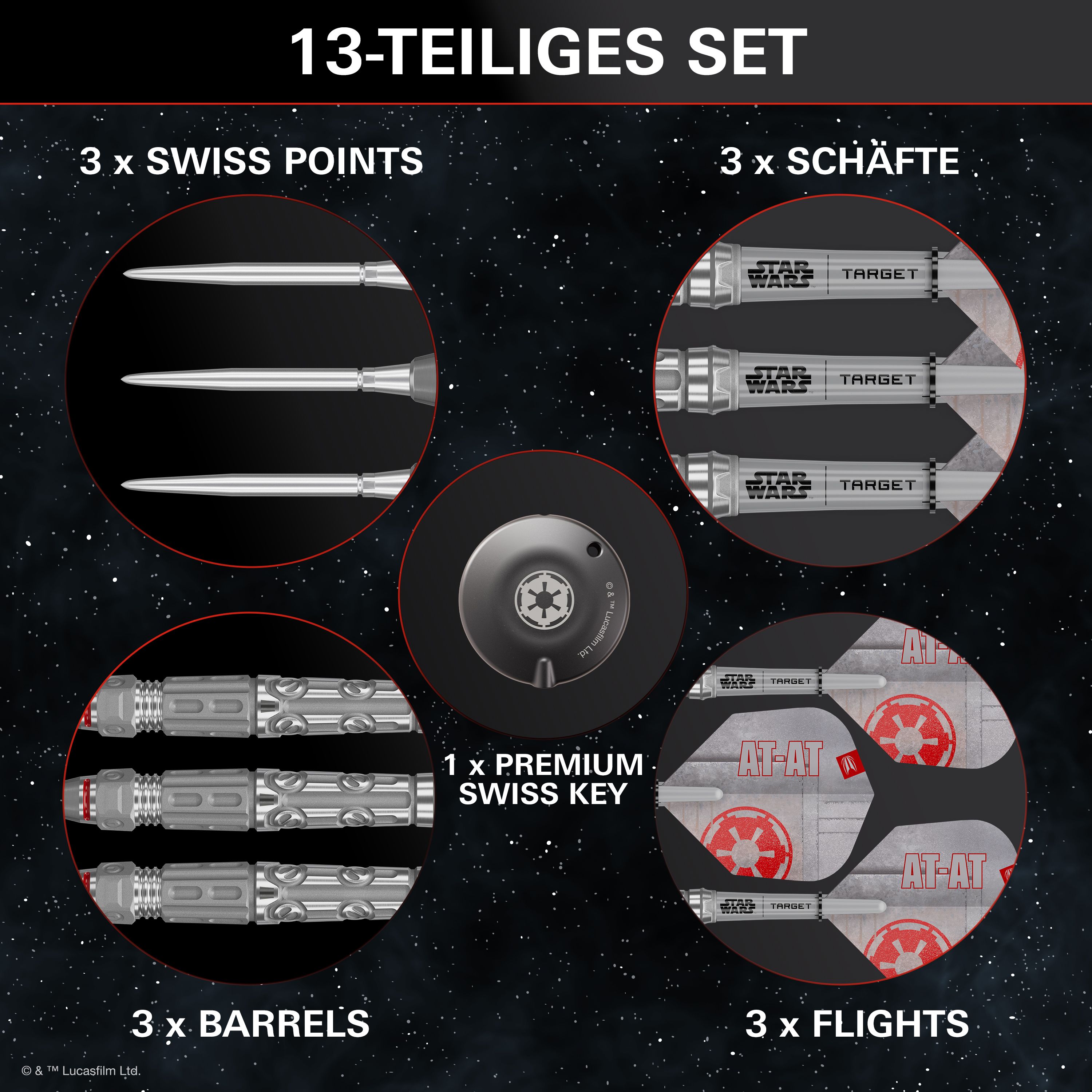 13-TEILIGES SET

3 x SWISS POINTS

3 x SCHÄFTE

STAR WARS TARGET

STAR WARS TARGET

STAR WARS TARGET

© & ™ Lucasfilm Ltd.

1 x PREMIUM SWISS KEY

STAR WARS TARGET

AT-AT

AT-AT

AT-AT

STAR WARS TARGET

3 x BARRELS

3 x FLIGHTS

© & ™ Lucasfilm Ltd.