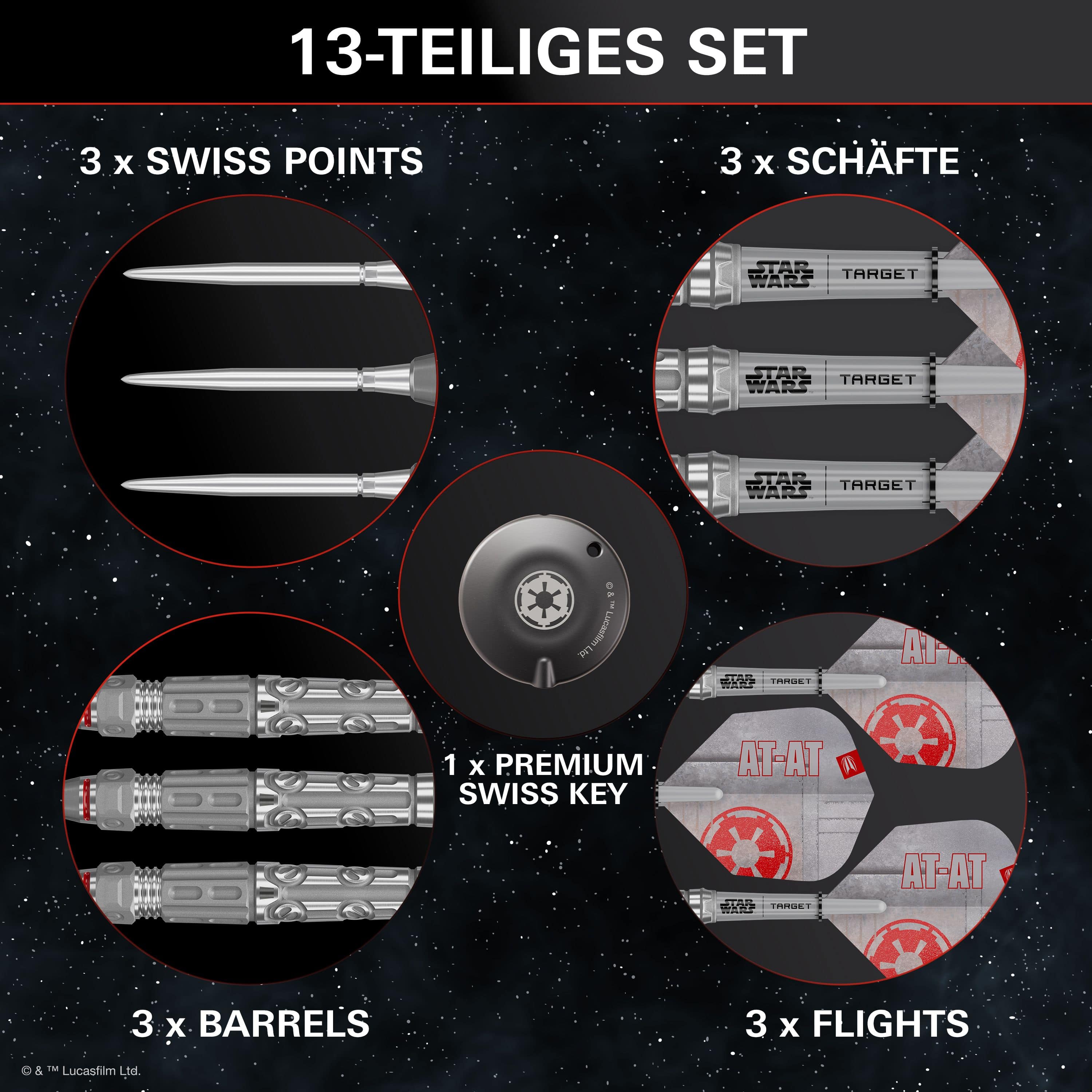 13-TEILIGES SET

3 x SWISS POINTS

3 x SCHÄFTE

STAR WARS TARGET

STAR WARS TARGET

STAR WARS TARGET

© & ™ Lucasfilm Ltd.

1 x PREMIUM SWISS KEY

AT-AT

STAR WARS TARGET

AT-AT

AT-AT

STAR WARS TARGET

3 x BARRELS

3 x FLIGHTS

© & ™ Lucasfilm Ltd.